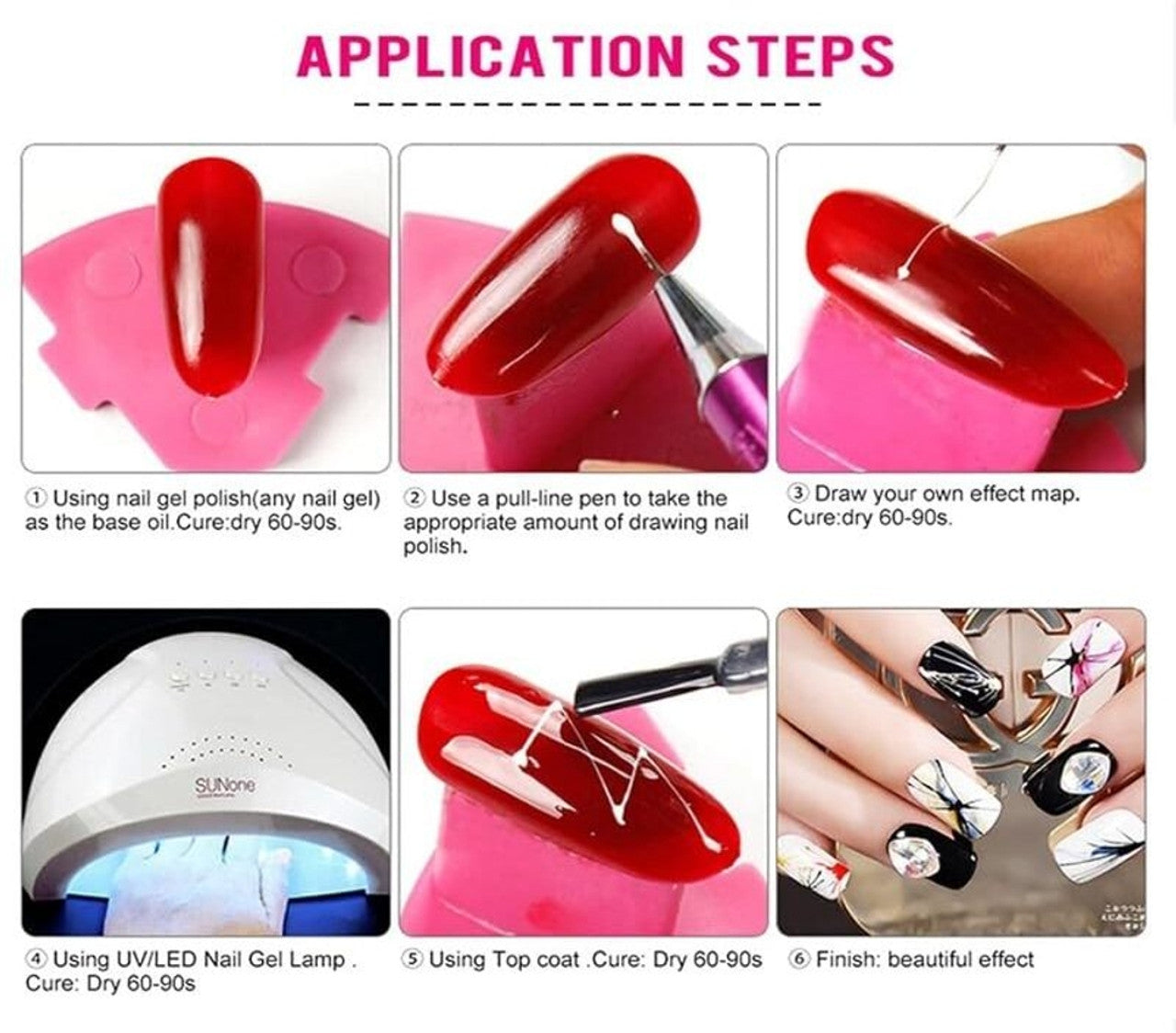 APPLICATION STEPS

① Using nail gel polish(any nail gel) as the base oil.Cure:dry 60-90s.

② Use a pull-line pen to take the appropriate amount of drawing nail polish.

③ Draw your own effect map. Cure:dry 60-90s.

SUNone

④ Using UV/LED Nail Gel Lamp . Cure: Dry 60-90s

⑤ Using Top coat .Cure: Dry 60-90s

⑥ Finish: beautiful effect